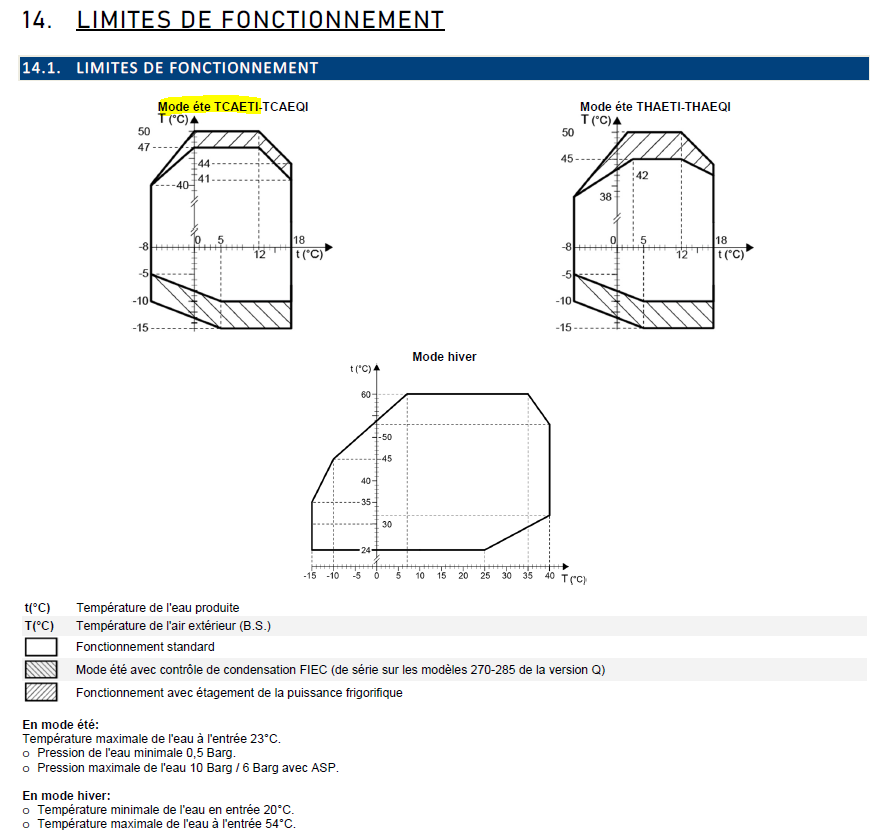 14. LIMITES DE FONCTIONNEMENT

14.1. LIMITES DE FONCTIONNEMENT

Mode éte TCAETI-TCAEQI

T (°C)

50
47
44
41
40
0
5
12
18
t (°C)
-8
-5
-10
-15

Mode éte THAETI-THAEQI

T (°C)

50
45
42
38
0
5
12
18
t (°C)
-8
-5
-10
-15

Mode hiver

t (°C)

60
50
45
40
35
30
24
-15 -10 -5 0 5 10 15 20 25 30 35 40 T (°C)

| | |
|---|---|
| t(°C) | Température de l'eau produite |
| T(°C) | Température de l'air extérieur (B.S.) |
| | Fonctionnement standard |
| | Mode été avec contrôle de condensation FIEC (de série sur les modèles 270-285 de la version Q) |
| | Fonctionnement avec étagement de la puissance frigorifique |

En mode été:
Température maximale de l'eau à l'entrée 23°C.
o Pression de l'eau minimale 0,5 Barg.
o Pression maximale de l'eau 10 Barg / 6 Barg avec ASP.

En mode hiver:
o Température minimale de l'eau en entrée 20°C.
o Température maximale de l'eau à l'entrée 54°C.